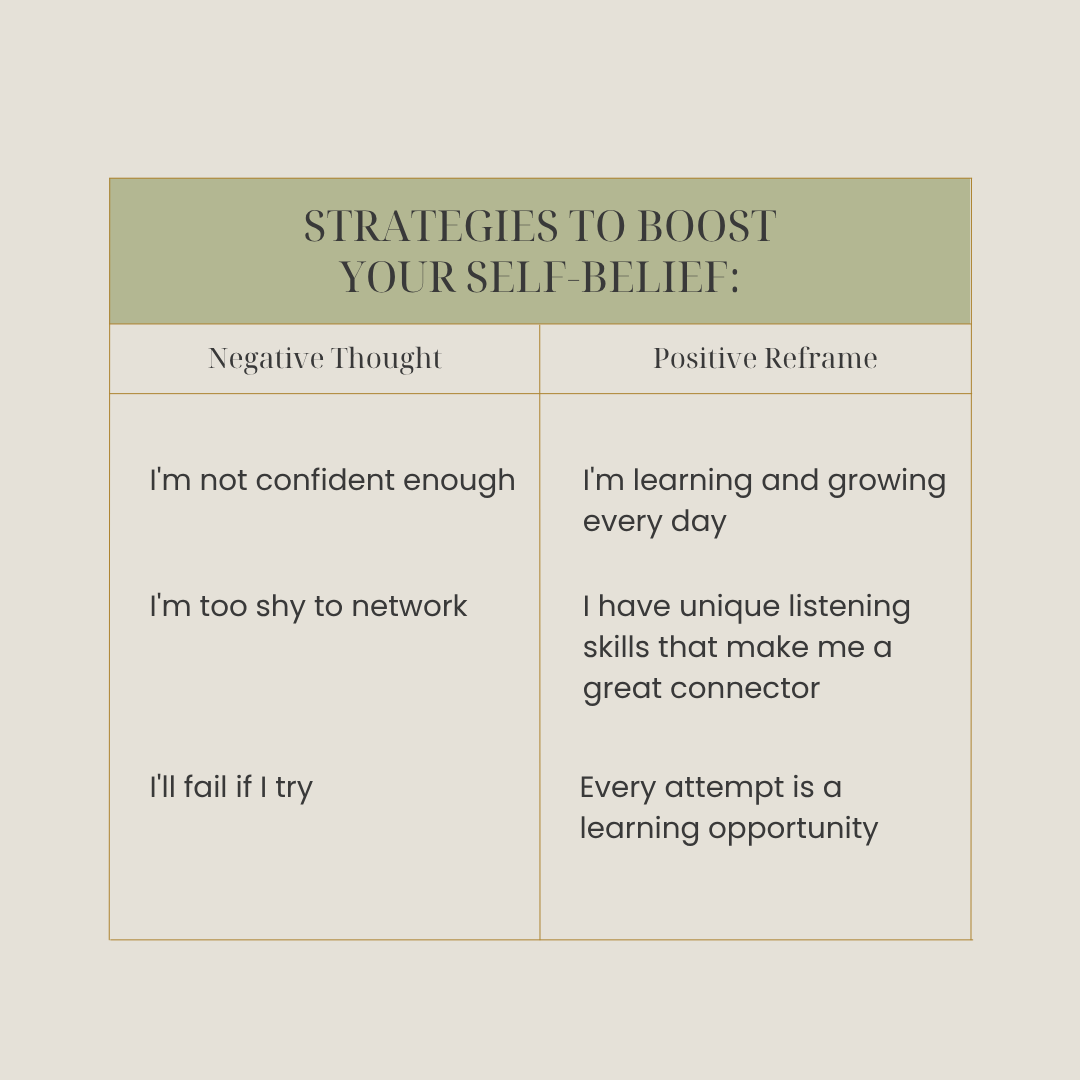 STRATEGIES TO BOOST YOUR SELF-BELIEF:

| Negative Thought | Positive Reframe |
|---|---|
| I'm not confident enough | I'm learning and growing every day |
| I'm too shy to network | I have unique listening skills that make me a great connector |
| I'll fail if I try | Every attempt is a learning opportunity |